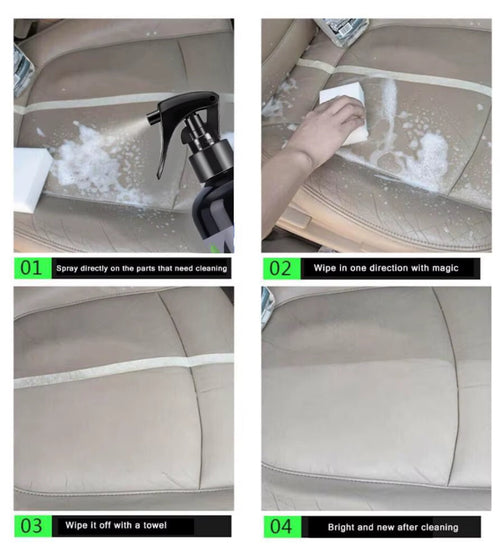 01 Spray directly on the parts that need cleaning

02 Wipe in one direction with magic

03 Wipe it off with a towel

04 Bright and new after cleaning